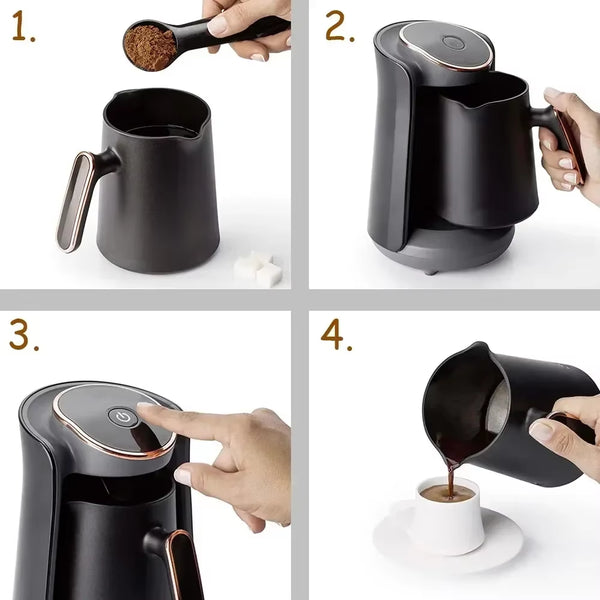 1.

2.

3.

4.