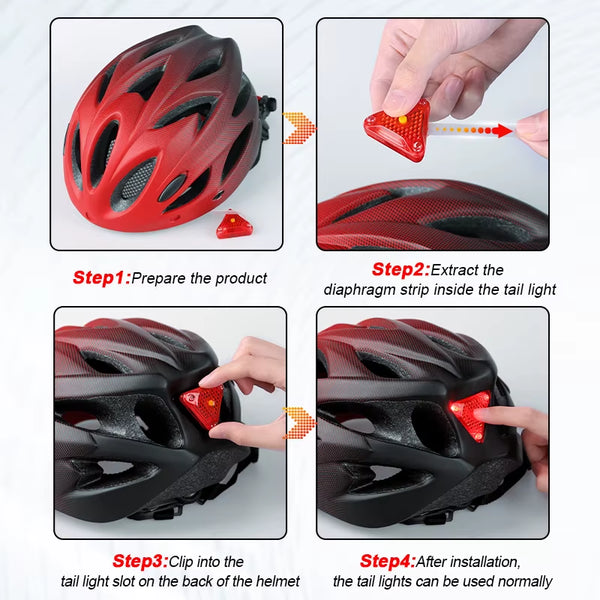 Step1:Prepare the product

Step2:Extract the diaphragm strip inside the tail light

Step3:Clip into the tail light slot on the back of the helmet

Step4:After installation, the tail lights can be used normally