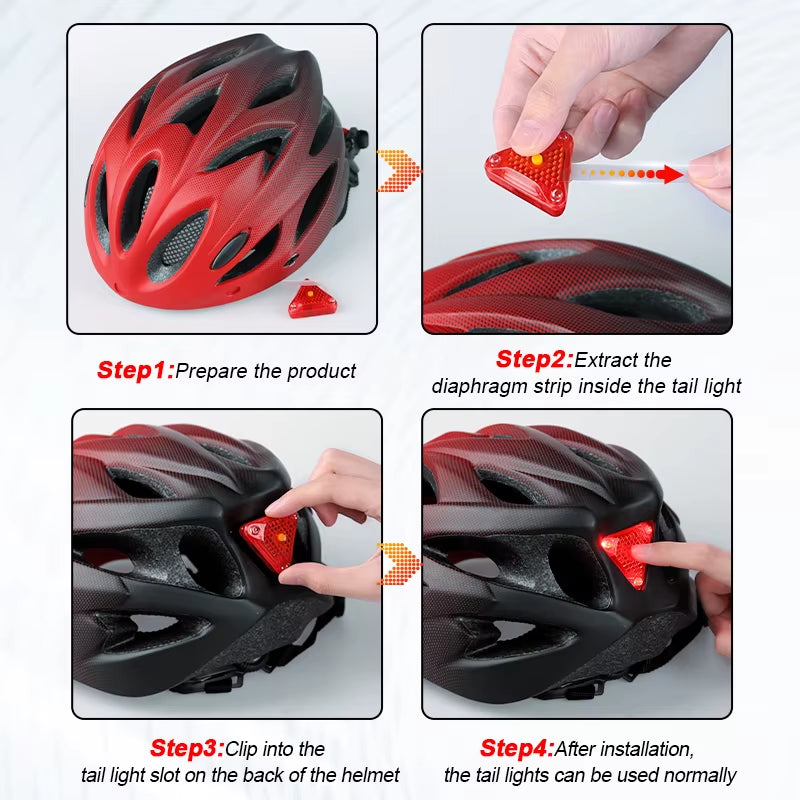 Step1:Prepare the product

Step2:Extract the diaphragm strip inside the tail light

Step3:Clip into the tail light slot on the back of the helmet

Step4:After installation, the tail lights can be used normally